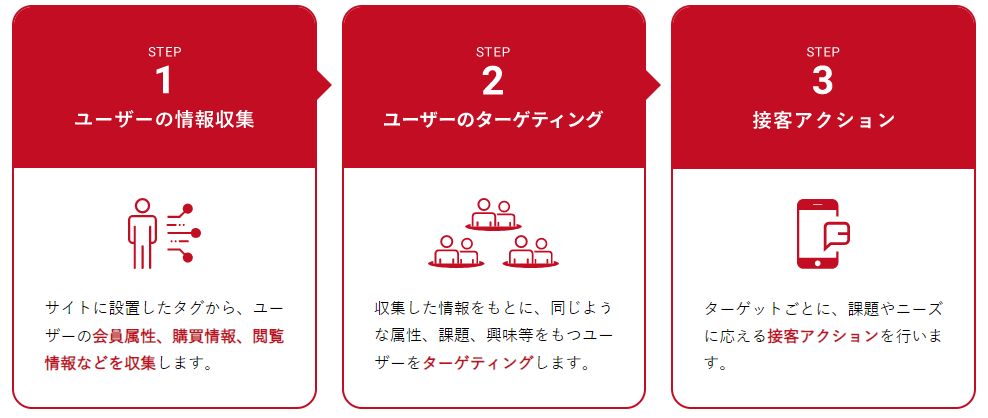 STEP
1
ユーザーの情報収集

サイトに設置したタグから、ユーザーの会員属性、購買情報、閲覧情報などを収集します。

STEP
2
ユーザーのターゲティング

収集した情報をもとに、同じような属性、課題、興味等をもつユーザーをターゲティングします。

STEP
3
接客アクション

ターゲットごとに、課題やニーズに応える接客アクションを行います。