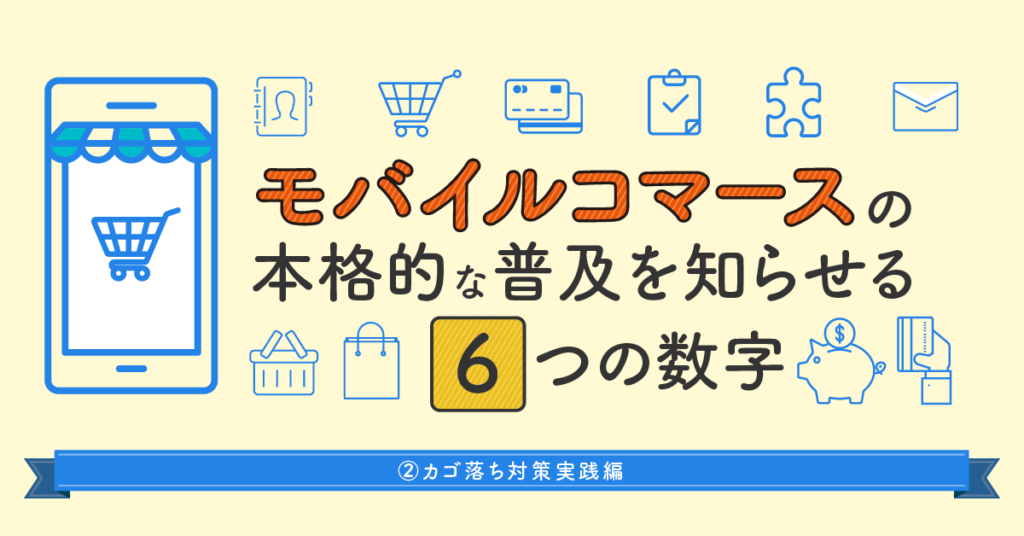 モバイルコマースの本格的な普及を知らせる6つの数字

②カゴ落ち対策実践編